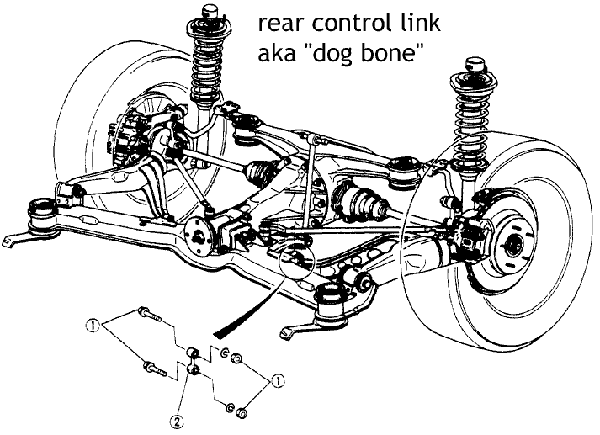 rear control link
aka "dog bone"

①
①
②