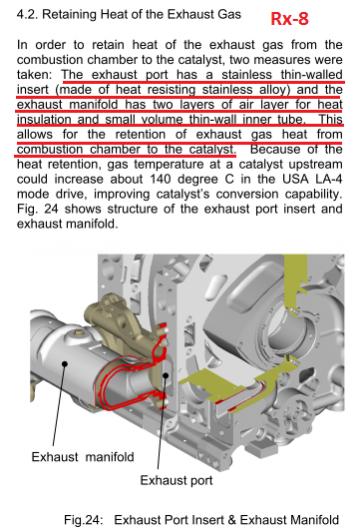 4.2. Retaining Heat of the Exhaust Gas

Rx-8

In order to retain heat of the exhaust gas from the combustion chamber to the catalyst, two measures were taken: The exhaust port has a stainless thin-walled insert (made of heat resisting stainless alloy) and the exhaust manifold has two layers of air layer for heat insulation and small volume thin-wall inner tube. This allows for the retention of exhaust gas heat from combustion chamber to the catalyst. Because of the heat retention, gas temperature at a catalyst upstream could increase about 140 degree C in the USA LA-4 mode drive, improving catalyst's conversion capability. Fig. 24 shows structure of the exhaust port insert and exhaust manifold.

Exhaust manifold

Exhaust port

Fig.24: Exhaust Port Insert & Exhaust Manifold