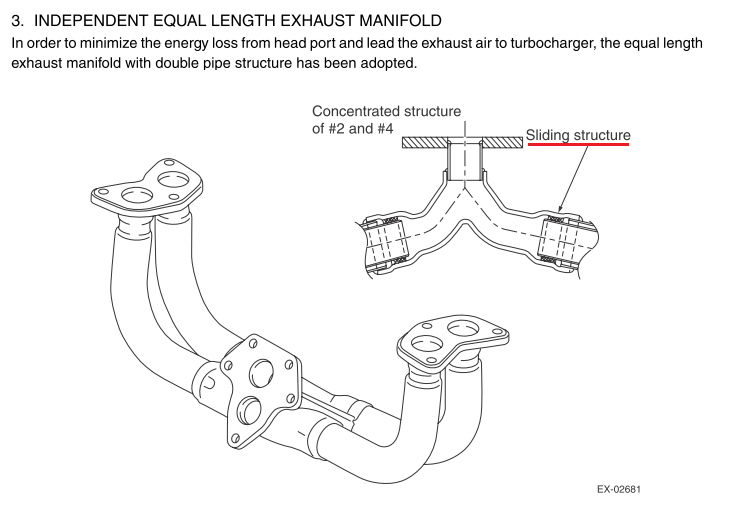 3. INDEPENDENT EQUAL LENGTH EXHAUST MANIFOLD

In order to minimize the energy loss from head port and lead the exhaust air to turbocharger, the equal length exhaust manifold with double pipe structure has been adopted.

Concentrated structure of #2 and #4

Sliding structure

EX-02681