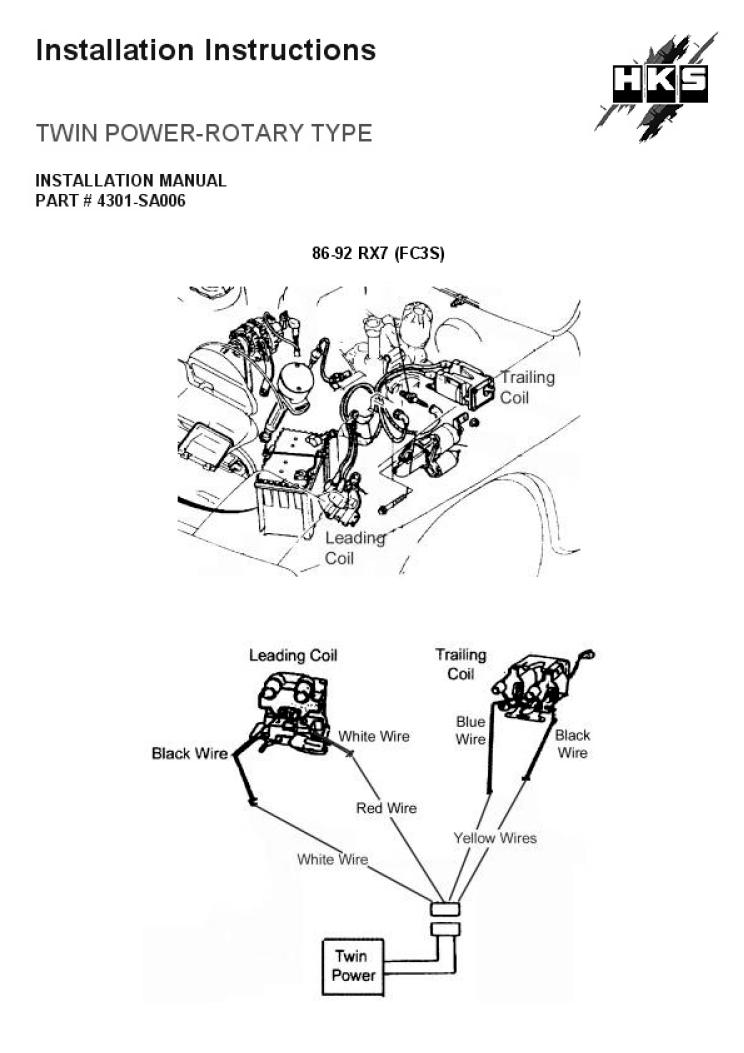 Installation Instructions

HKS

TWIN POWER-ROTARY TYPE

INSTALLATION MANUAL
PART # 4301-SA006

86-92 RX7 (FC3S)

Trailing Coil

Leading Coil

Leading Coil

Trailing Coil

Black Wire

White Wire

Blue Wire

Black Wire

Red Wire

Yellow Wires

White Wire

Twin Power