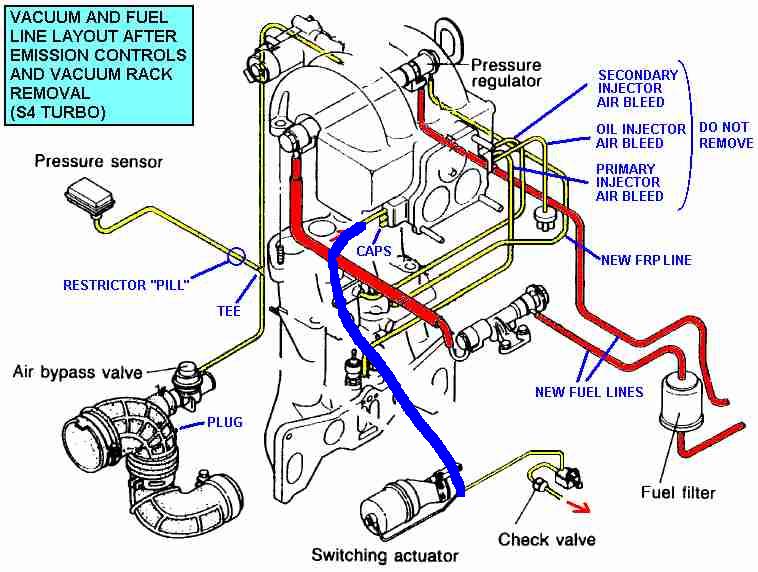 VACUUM AND FUEL LINE LAYOUT AFTER EMISSION CONTROLS AND VACUUM RACK REMOVAL (S4 TURBO)

Pressure regulator

SECONDARY INJECTOR AIR BLEED

OIL INJECTOR AIR BLEED

PRIMARY INJECTOR AIR BLEED

DO NOT REMOVE

Pressure sensor

CAPS

NEW FRP LINE

RESTRICTOR "PILL"

TEE

Air bypass valve

NEW FUEL LINES

PLUG

Fuel filter

Check valve

Switching actuator