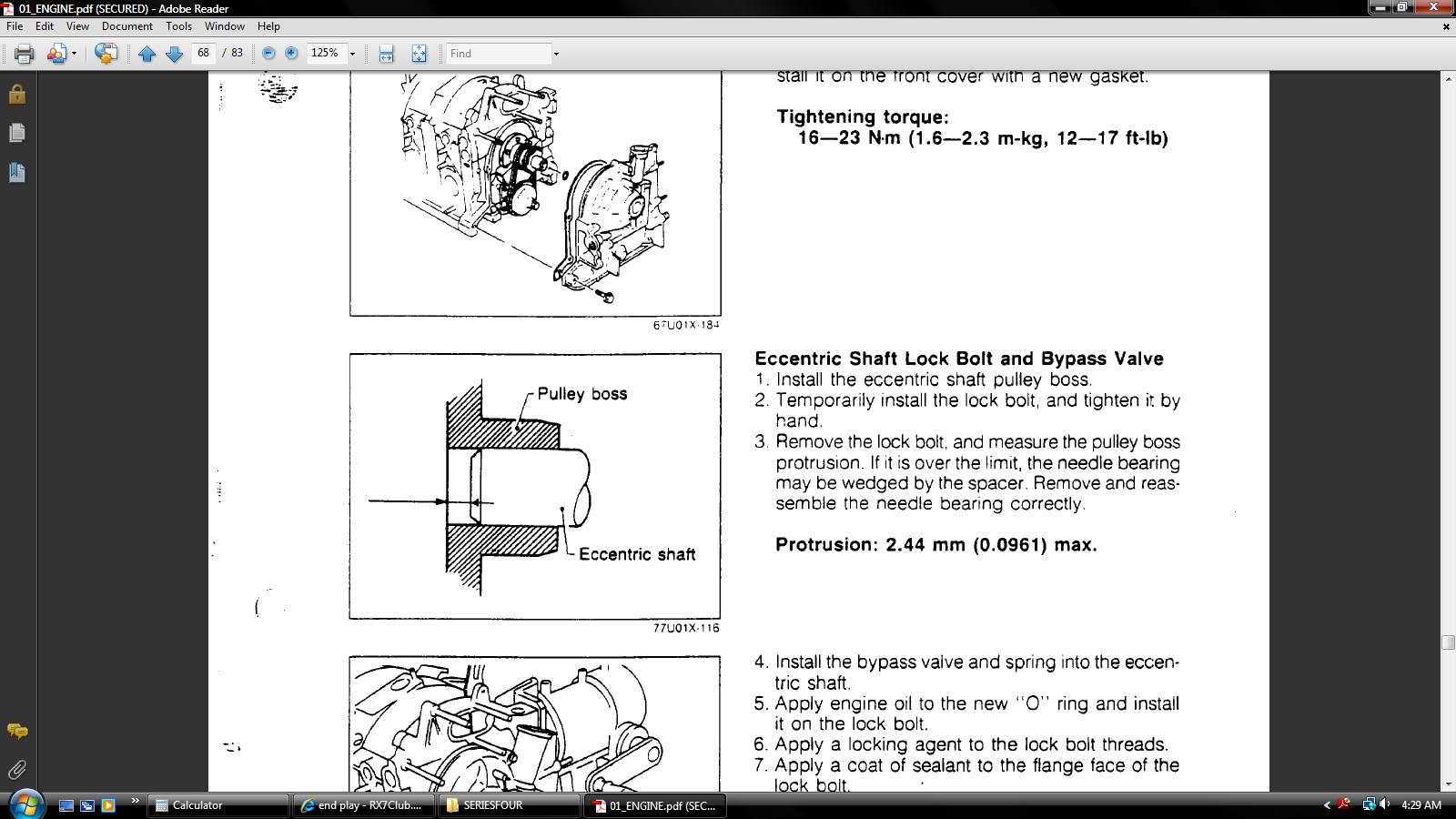 01_ENGINE.pdf (SECURED) - Adobe Reader

File Edit View Document Tools Window Help

68 / 83 125% Find

stall it on the front cover with a new gasket.

**Tightening torque:**
**16—23 N·m (1.6—2.3 m-kg, 12—17 ft-lb)**

67U01X-184

Pulley boss

Eccentric shaft

77U01X-116

**Eccentric Shaft Lock Bolt and Bypass Valve**
1. Install the eccentric shaft pulley boss.
2. Temporarily install the lock bolt, and tighten it by hand.
3. Remove the lock bolt, and measure the pulley boss protrusion. If it is over the limit, the needle bearing may be wedged by the spacer. Remove and reassemble the needle bearing correctly.

**Protrusion: 2.44 mm (0.0961) max.**

4. Install the bypass valve and spring into the eccentric shaft.
5. Apply engine oil to the new "O" ring and install it on the lock bolt.
6. Apply a locking agent to the lock bolt threads.
7. Apply a coat of sealant to the flange face of the lock bolt.

Calculator
end play - RX7Club....
SERIESFOUR
01_ENGINE.pdf (SEC...
4:29 AM