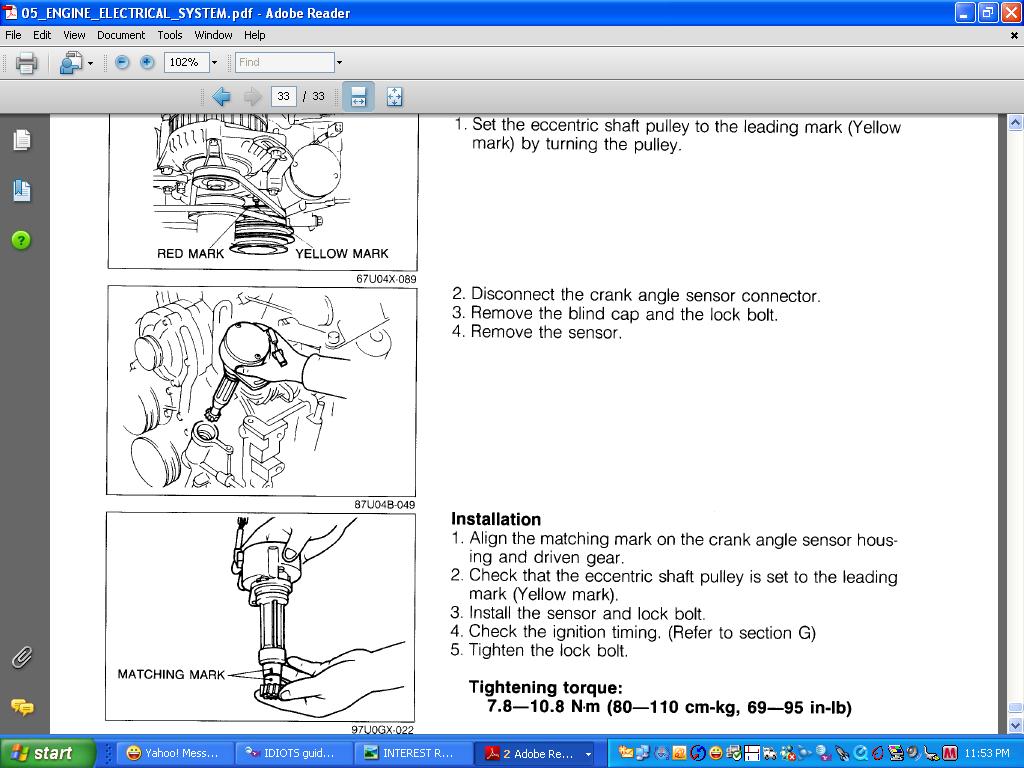 05_ENGINE_ELECTRICAL_SYSTEM.pdf - Adobe Reader

File Edit View Document Tools Window Help

102%

Find

33 / 33

RED MARK

YELLOW MARK

67U04X-089

1. Set the eccentric shaft pulley to the leading mark (Yellow mark) by turning the pulley.

87U04B-049

2. Disconnect the crank angle sensor connector.
3. Remove the blind cap and the lock bolt.
4. Remove the sensor.

MATCHING MARK

97U0GX-022

Installation
1. Align the matching mark on the crank angle sensor housing and driven gear.
2. Check that the eccentric shaft pulley is set to the leading mark (Yellow mark).
3. Install the sensor and lock bolt.
4. Check the ignition timing. (Refer to section G)
5. Tighten the lock bolt.

Tightening torque:
7.8—10.8 N·m (80—110 cm-kg, 69—95 in-lb)

start

Yahoo! Mess...

IDIOTS guid...

INTEREST R...

2 Adobe Re...

11:53 PM