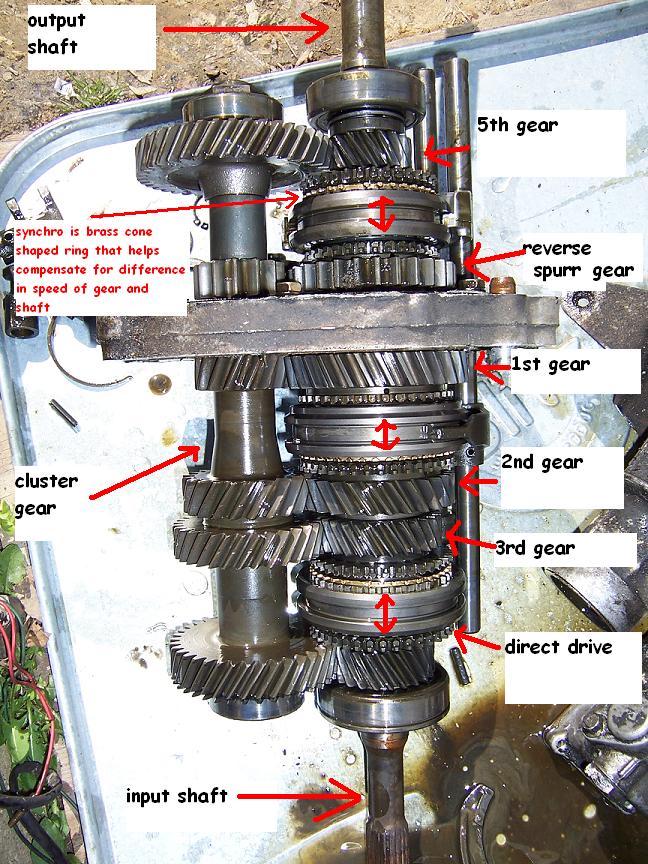 output shaft

5th gear

synchro is brass cone shaped ring that helps compensate for difference in speed of gear and shaft

reverse spurr gear

1st gear

cluster gear

2nd gear

3rd gear

direct drive

input shaft